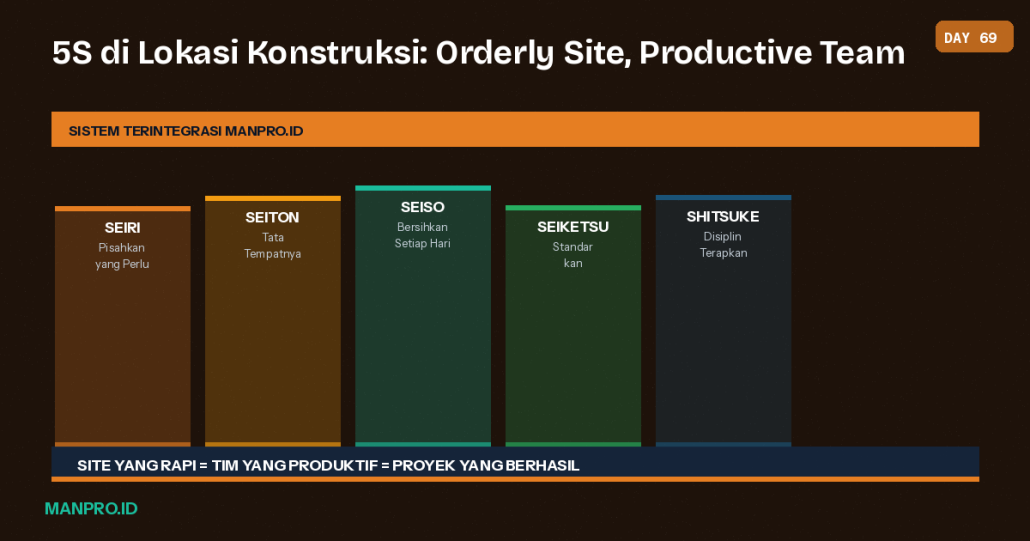 5S di Lokasi Konstruksi: Orderly Site, Productive Team

DAY 69

SISTEM TERINTEGRASI MANPRO.ID

SEIRI
Pisahkan yang Perlu

SEITON
Tata Tempatnya

SEISO
Bersihkan Setiap Hari

SEIKETSU
Standar kan

SHITSUKE
Disiplin Terapkan

SITE YANG RAPI = TIM YANG PRODUKTIF = PROYEK YANG BERHASIL

MANPRO.ID